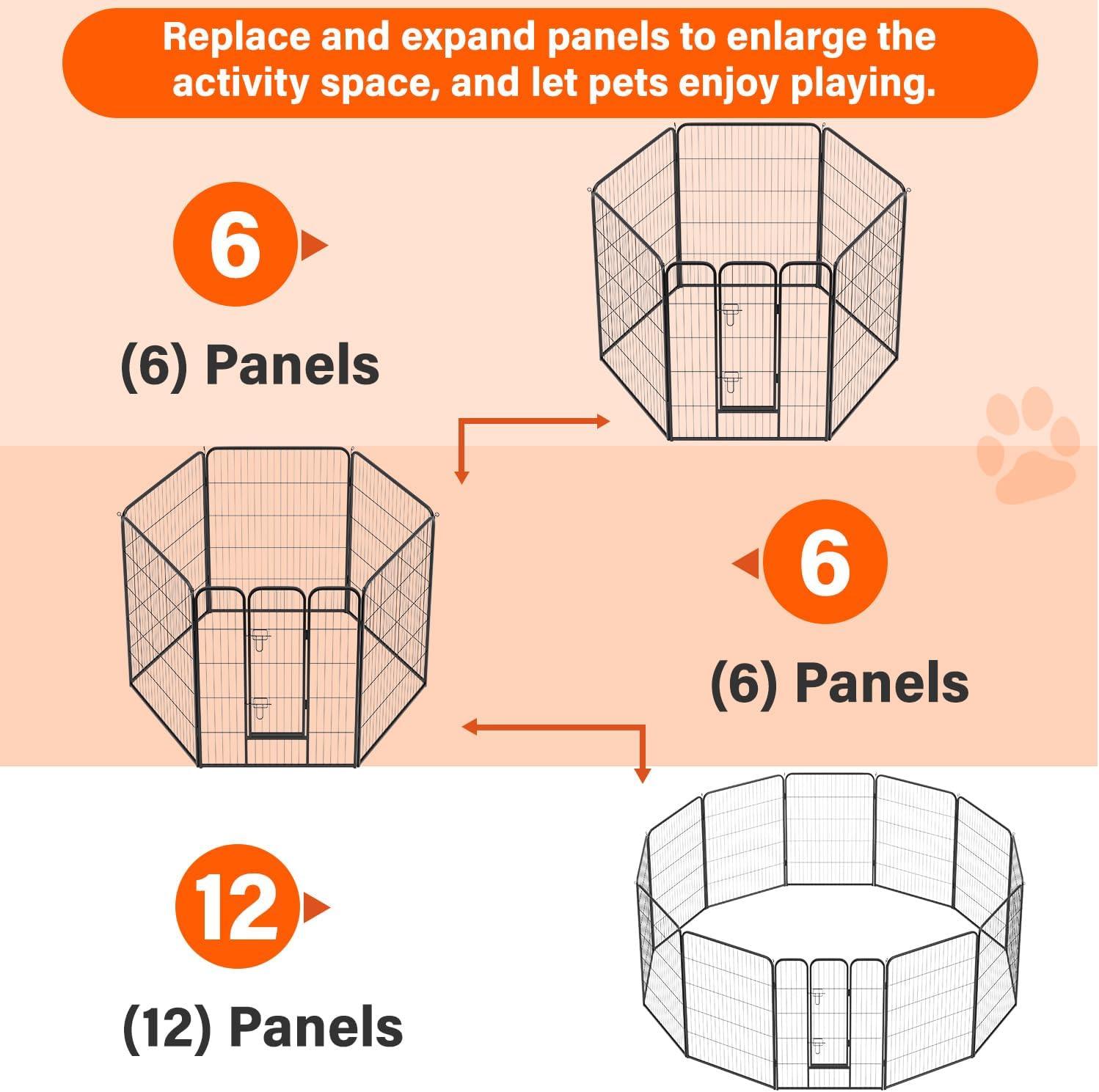 Replace and expand panels to enlarge the activity space, and let pets enjoy playing.

6

(6) Panels

6

(6) Panels

12

(12) Panels