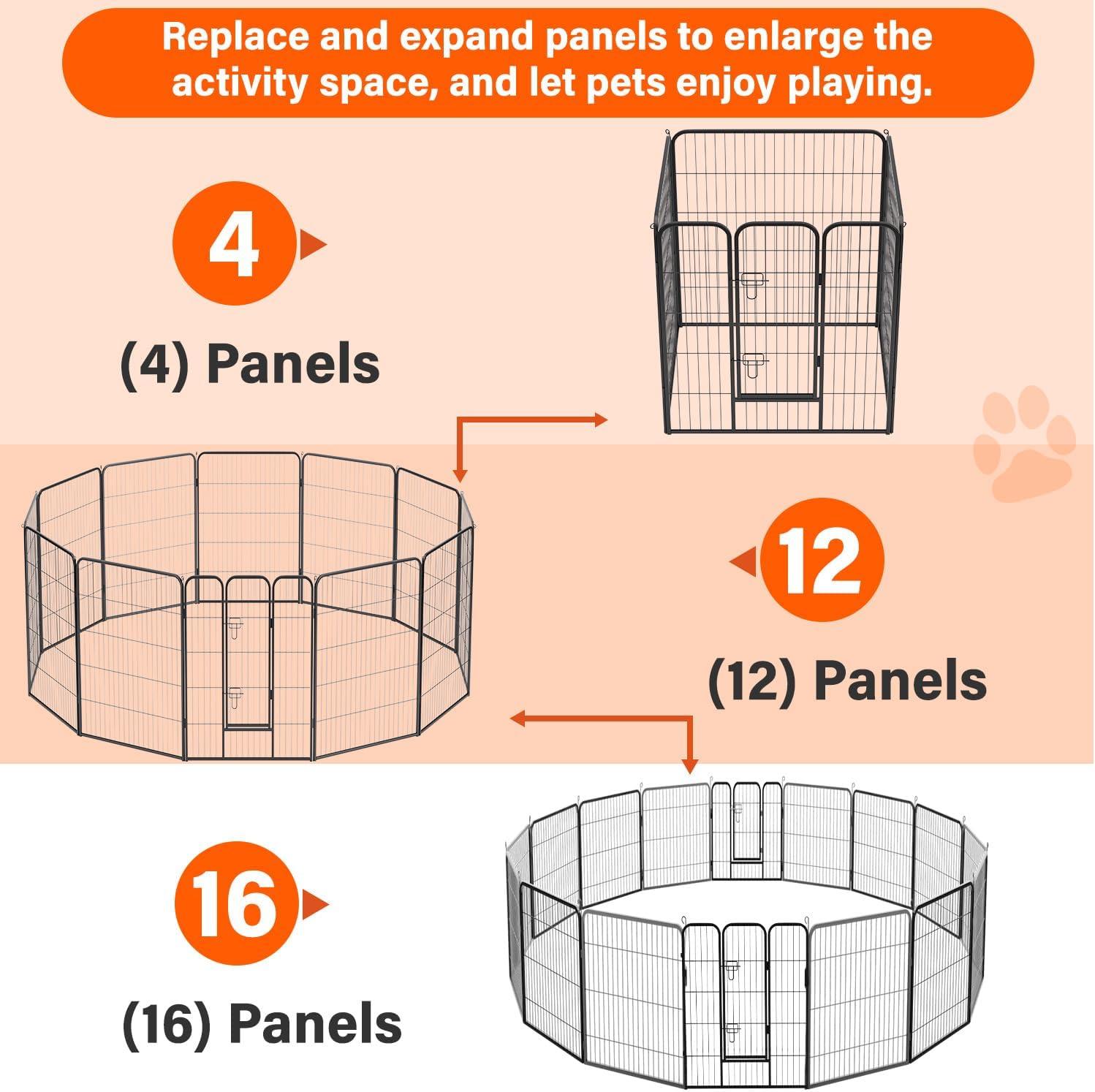 Replace and expand panels to enlarge the activity space, and let pets enjoy playing.

4

(4) Panels

12

(12) Panels

16

(16) Panels