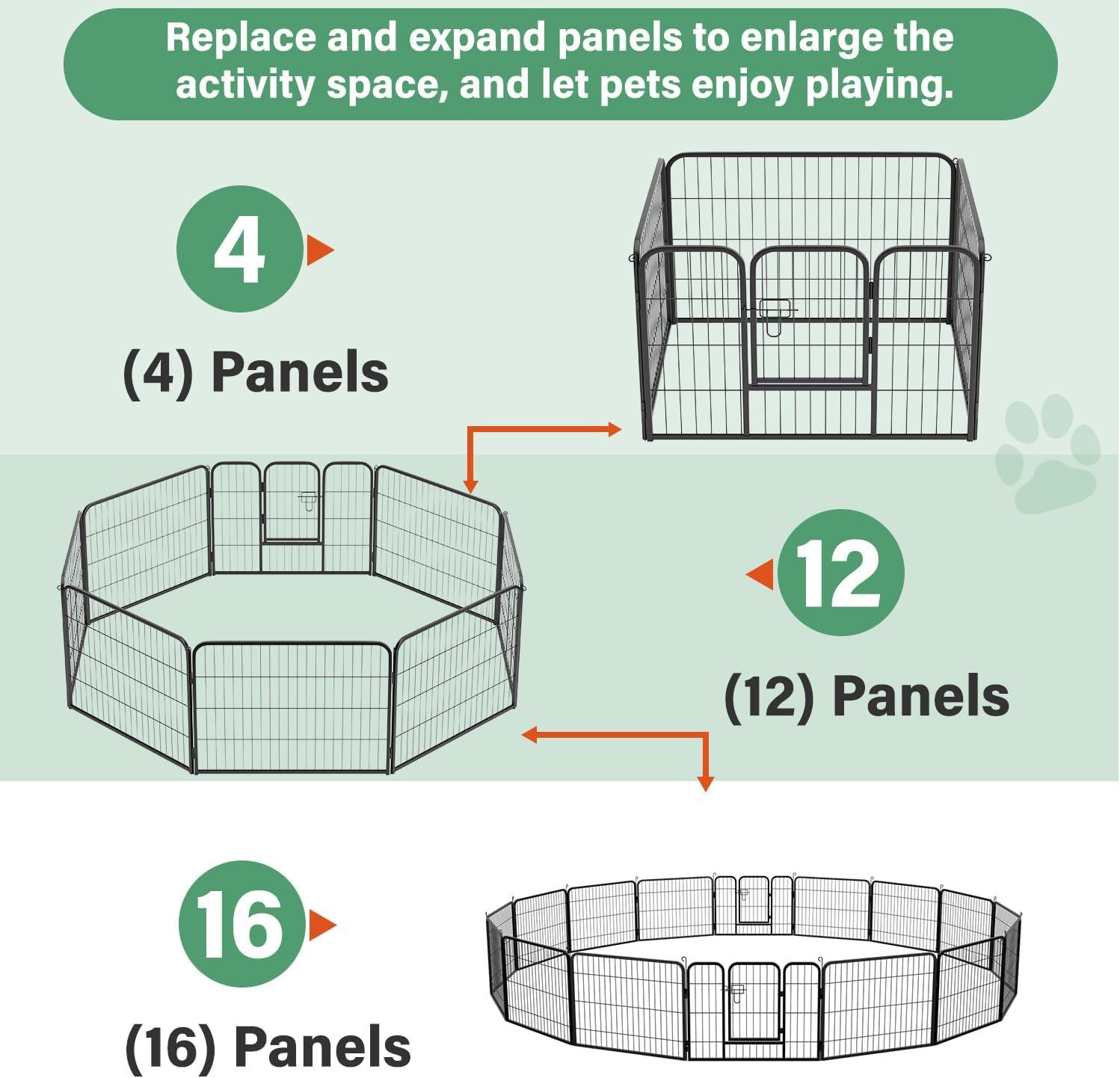 Replace and expand panels to enlarge the activity space, and let pets enjoy playing.

4

(4) Panels

12

(12) Panels

16

(16) Panels