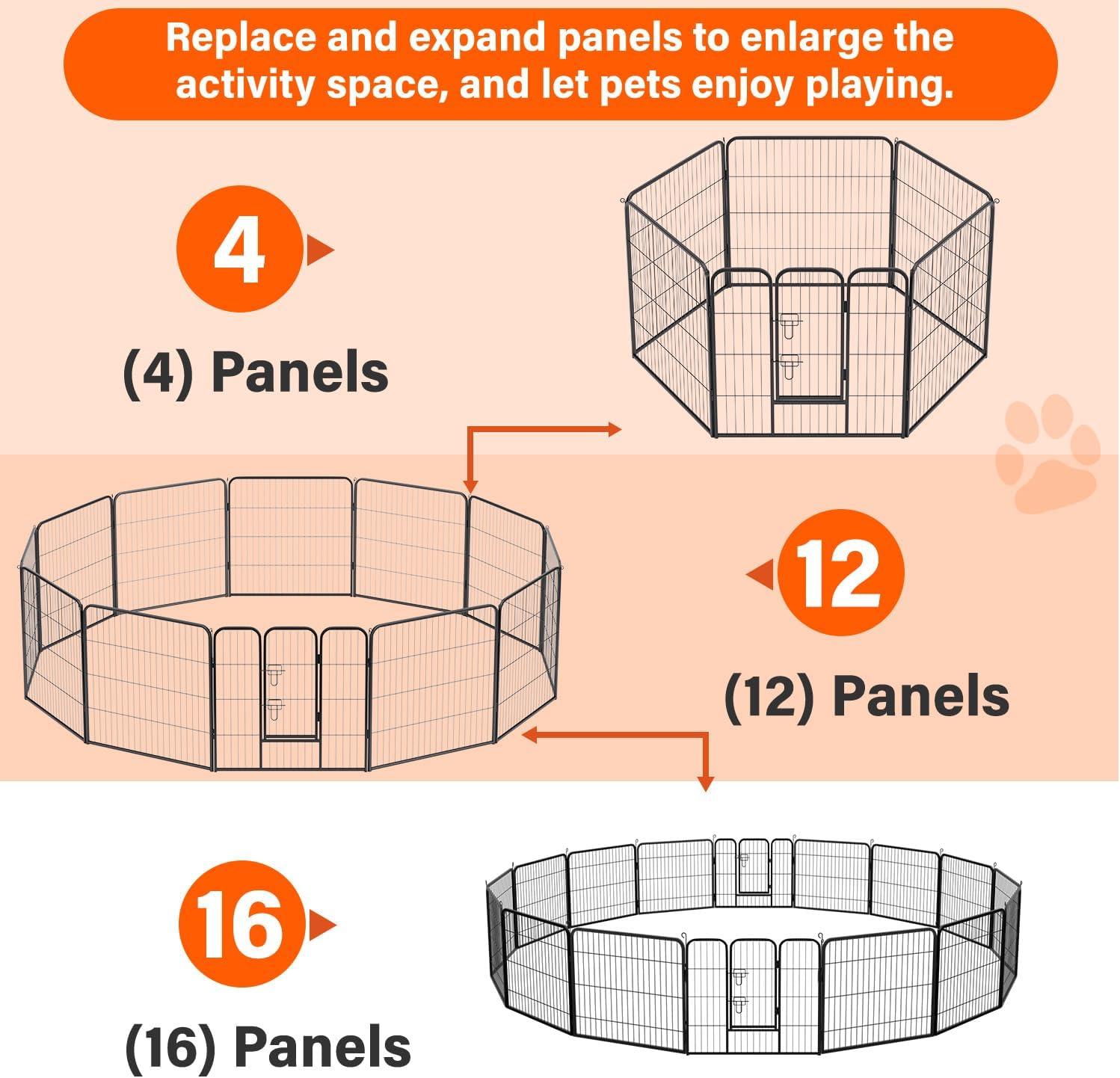 Replace and expand panels to enlarge the activity space, and let pets enjoy playing.

4

(4) Panels

12

(12) Panels

16

(16) Panels